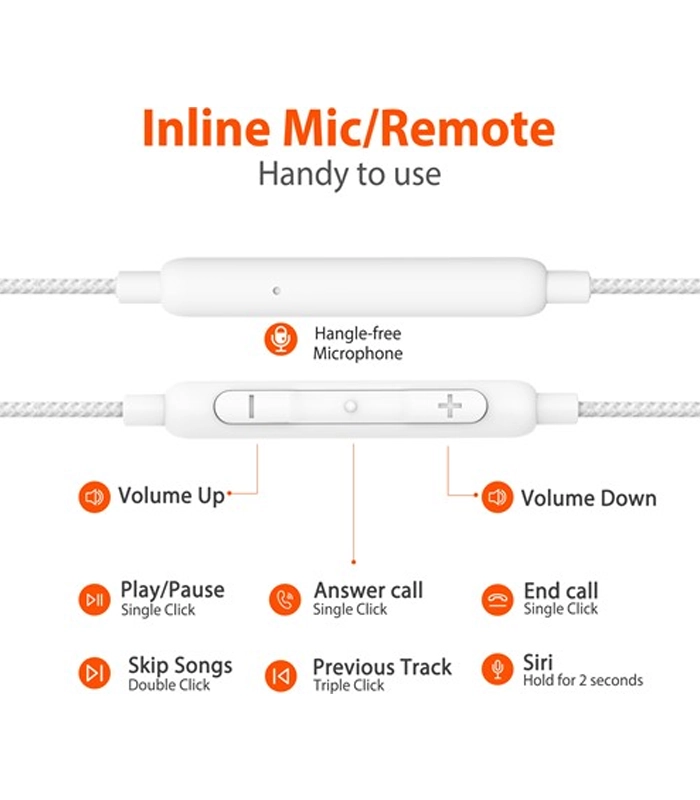 Inline Mic/Remote
Handy to use

Hangle-free
Microphone

Volume Up

Volume Down

Play/Pause
Single Click

Answer call
Single Click

End call
Single Click

Skip Songs
Double Click

Previous Track
Triple Click

Siri
Hold for 2 seconds